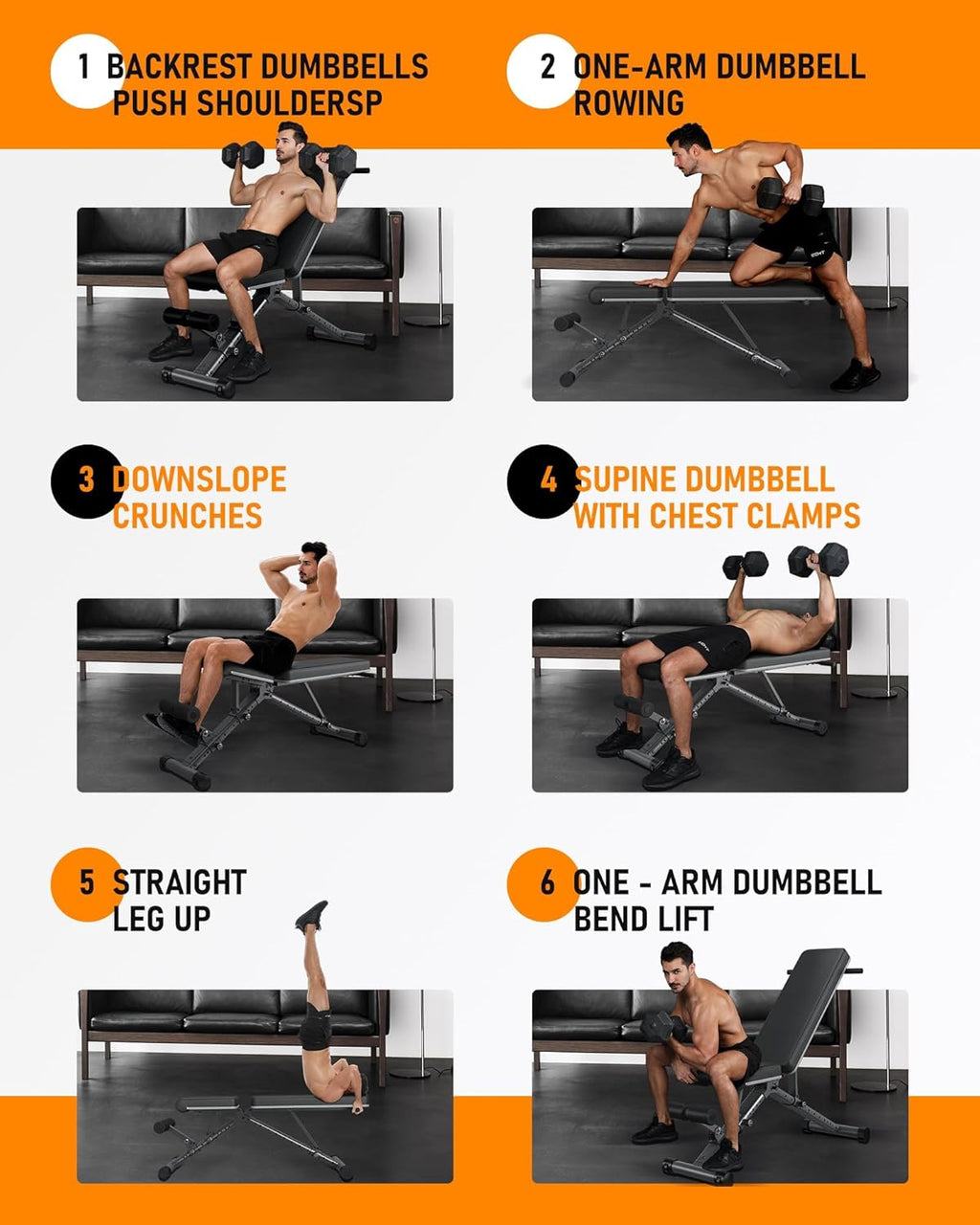 1 BACKREST DUMBBELLS PUSH SHOULDERSP

2 ONE-ARM DUMBBELL ROWING

3 DOWNSLOPE CRUNCHES

4 SUPINE DUMBBELL WITH CHEST CLAMPS

5 STRAIGHT LEG UP

6 ONE - ARM DUMBBELL BEND LIFT